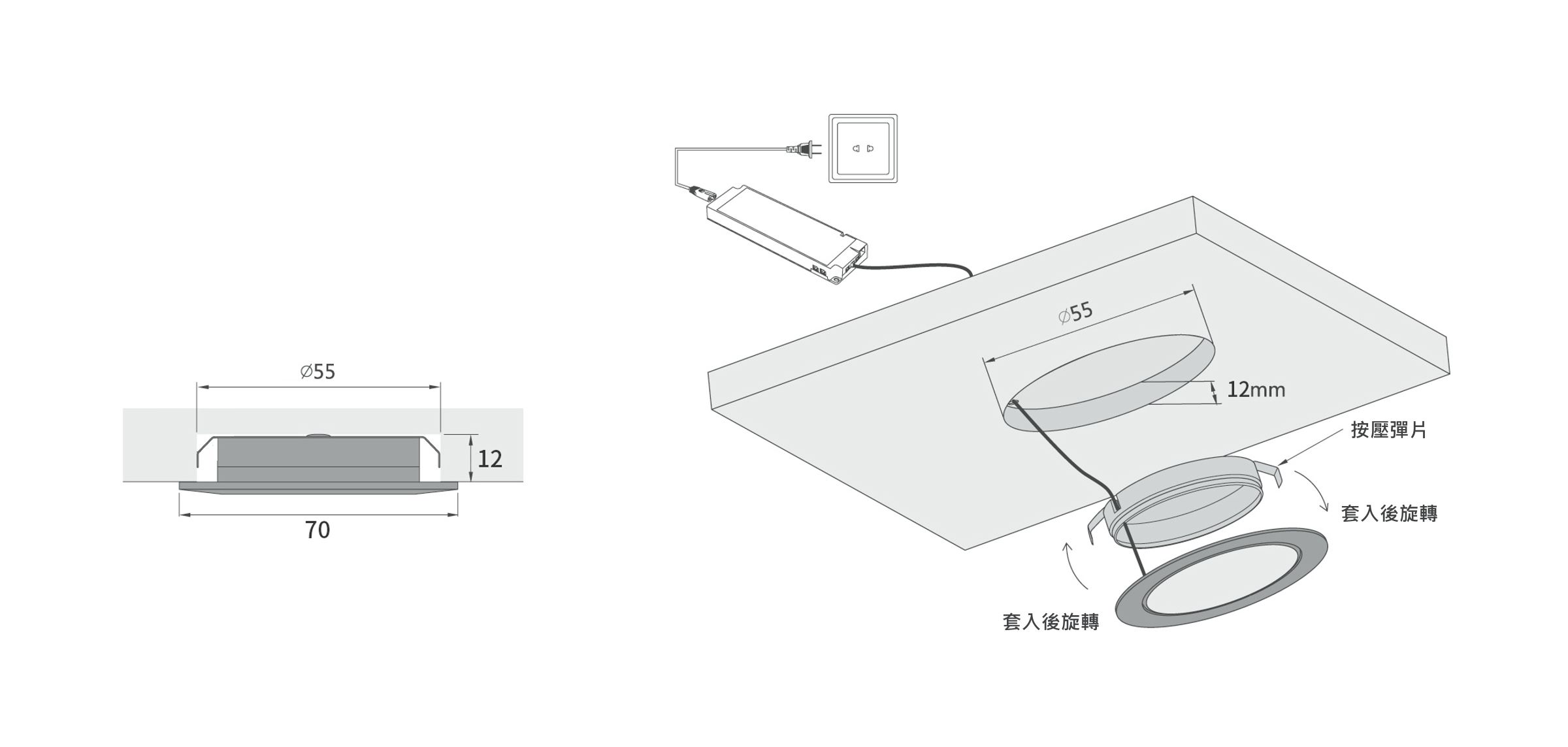 ∅55

12

70

∅55

12mm

按壓彈片

套入後旋轉

套入後旋轉